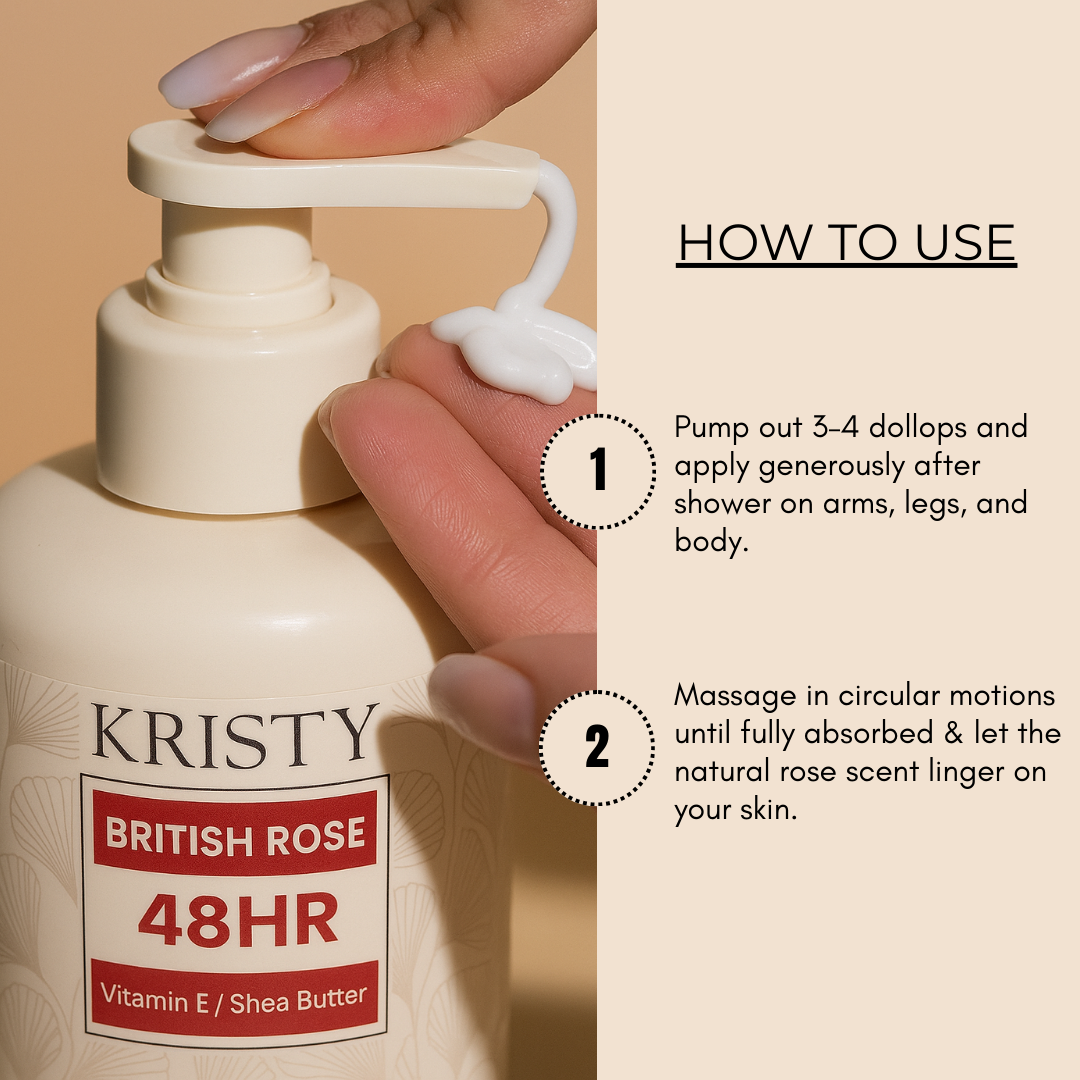 KRISTY
BRITISH ROSE
48HR
Vitamin E / Shea Butter

HOW TO USE

1
Pump out 3-4 dollops and apply generously after shower on arms, legs, and body.

2
Massage in circular motions until fully absorbed & let the natural rose scent linger on your skin.